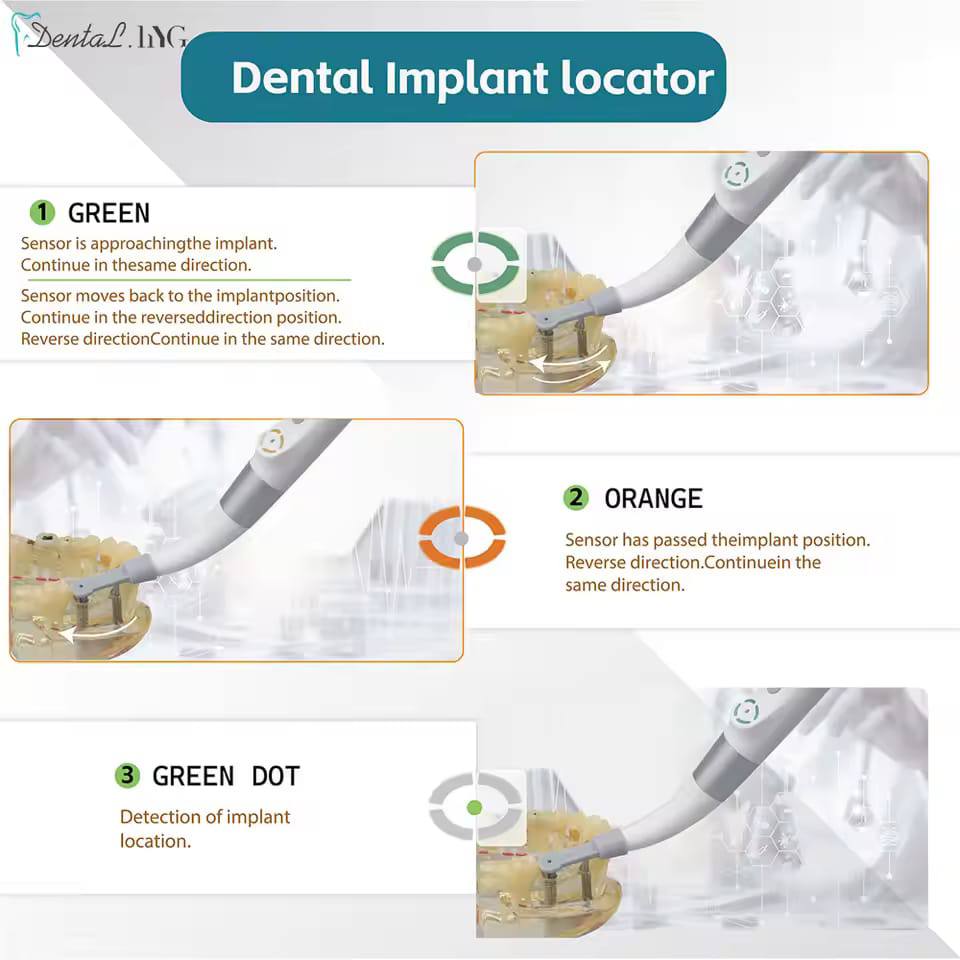 DentaL.hYG

Dental Implant locator

1 GREEN

Sensor is approachingthe implant. Continue in thesame direction.

Sensor moves back to the implantposition. Continue in the reverseddirection position. Reverse directionContinue in the same direction.

2 ORANGE

Sensor has passed theimplant position. Reverse direction.Continuein the same direction.

3 GREEN DOT

Detection of implant location.